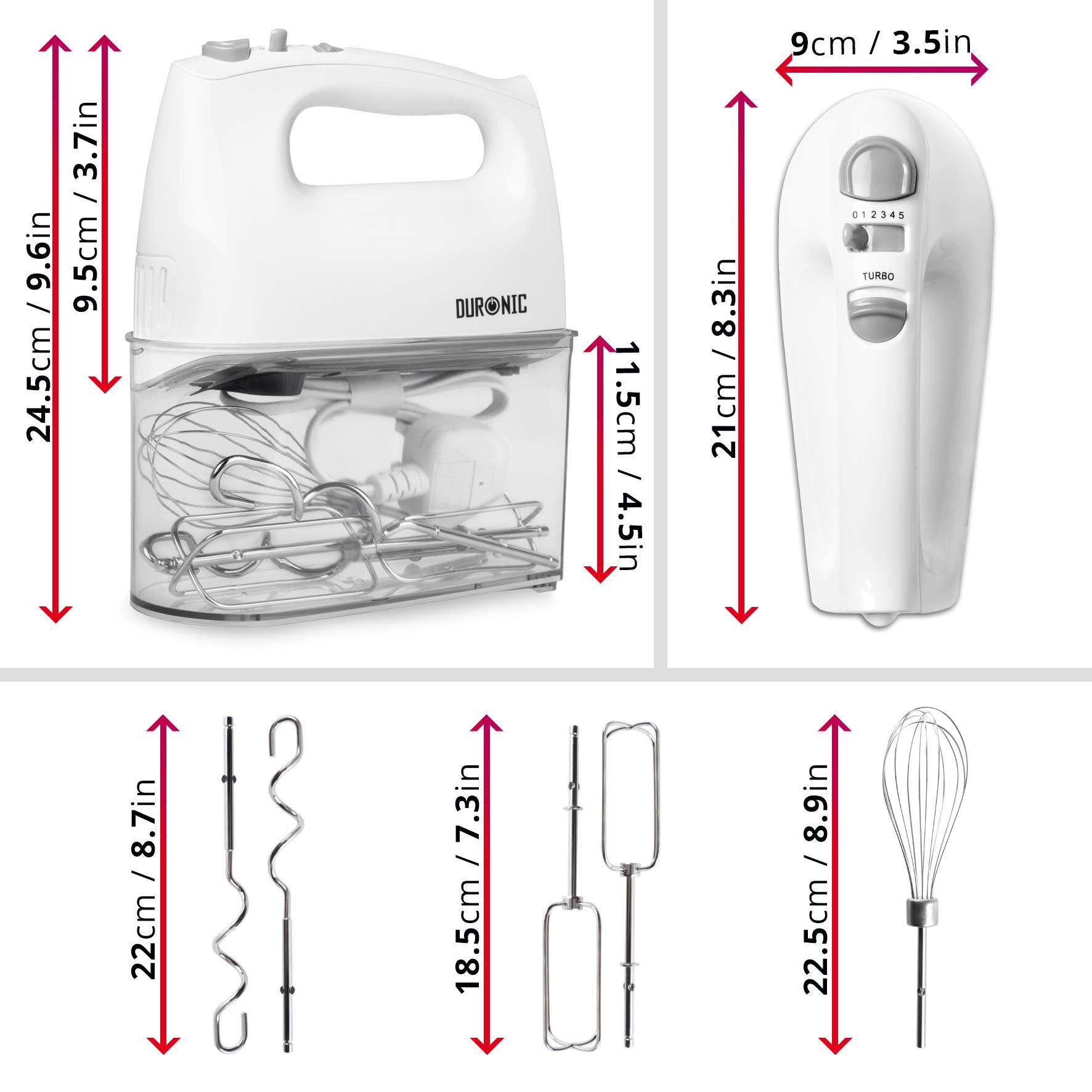 24.5cm / 9.6in

9.5cm / 3.7in

DURONIC

11.5cm / 4.5in

9cm / 3.5in

21cm / 8.3in

0 1 2 3 4 5

TURBO

22cm / 8.7in

18.5cm / 7.3in

22.5cm / 8.9in