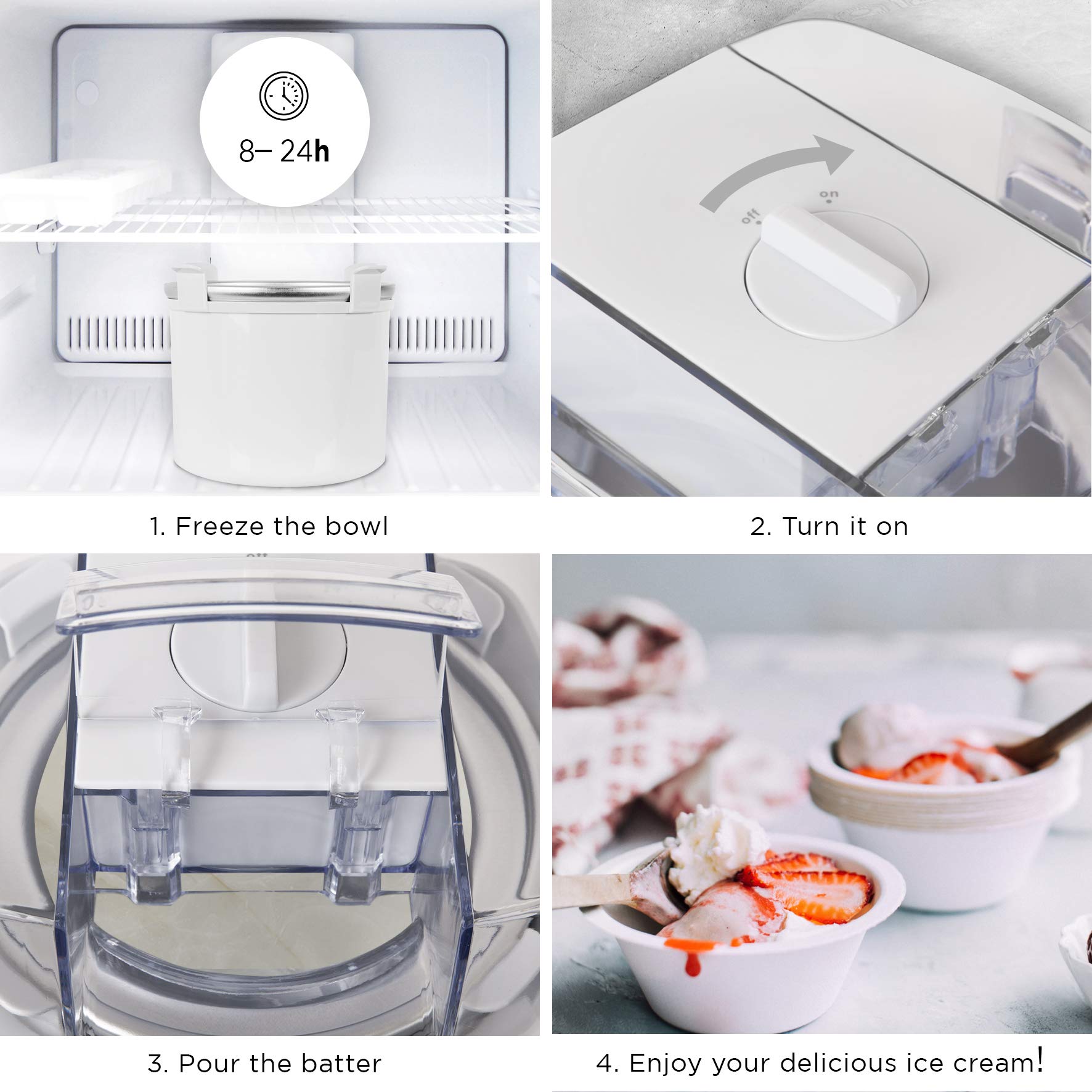 8– 24h

1. Freeze the bowl

off

on

2. Turn it on

3. Pour the batter

4. Enjoy your delicious ice cream!