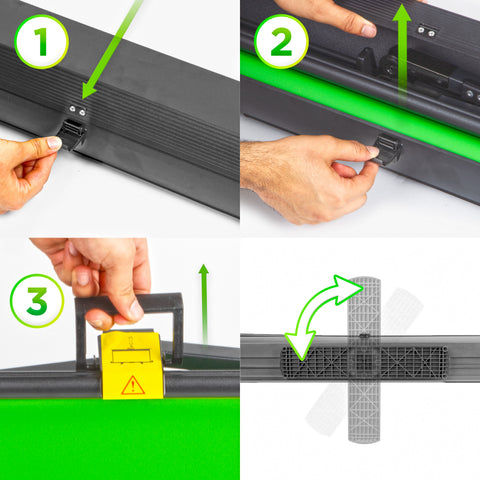 1
2
3