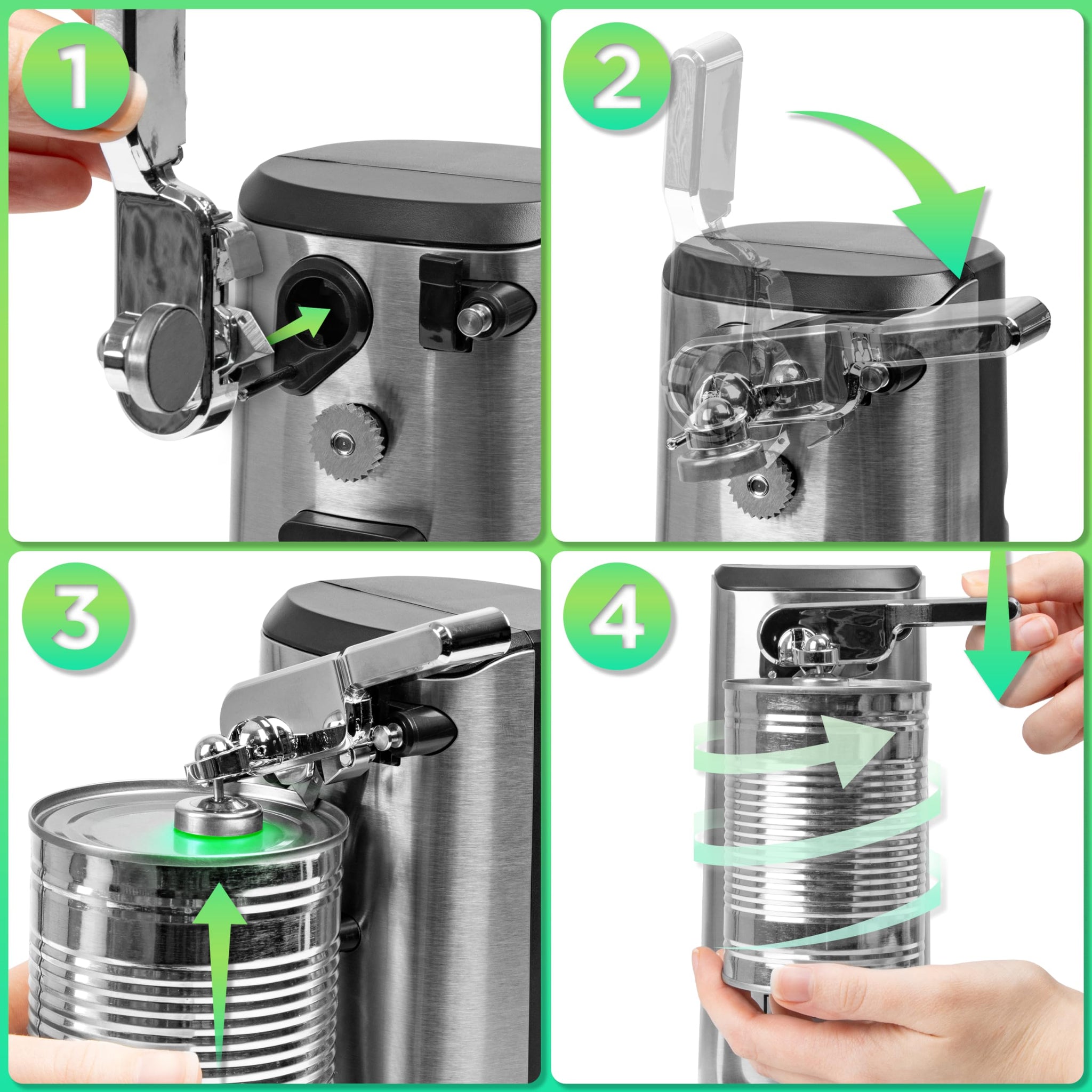 1

2

3

4