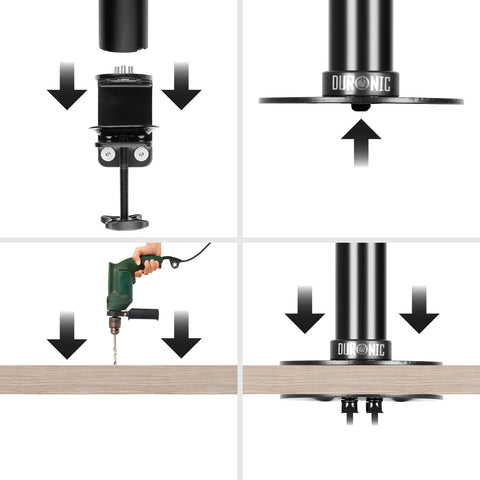 DURONIC

DURONIC